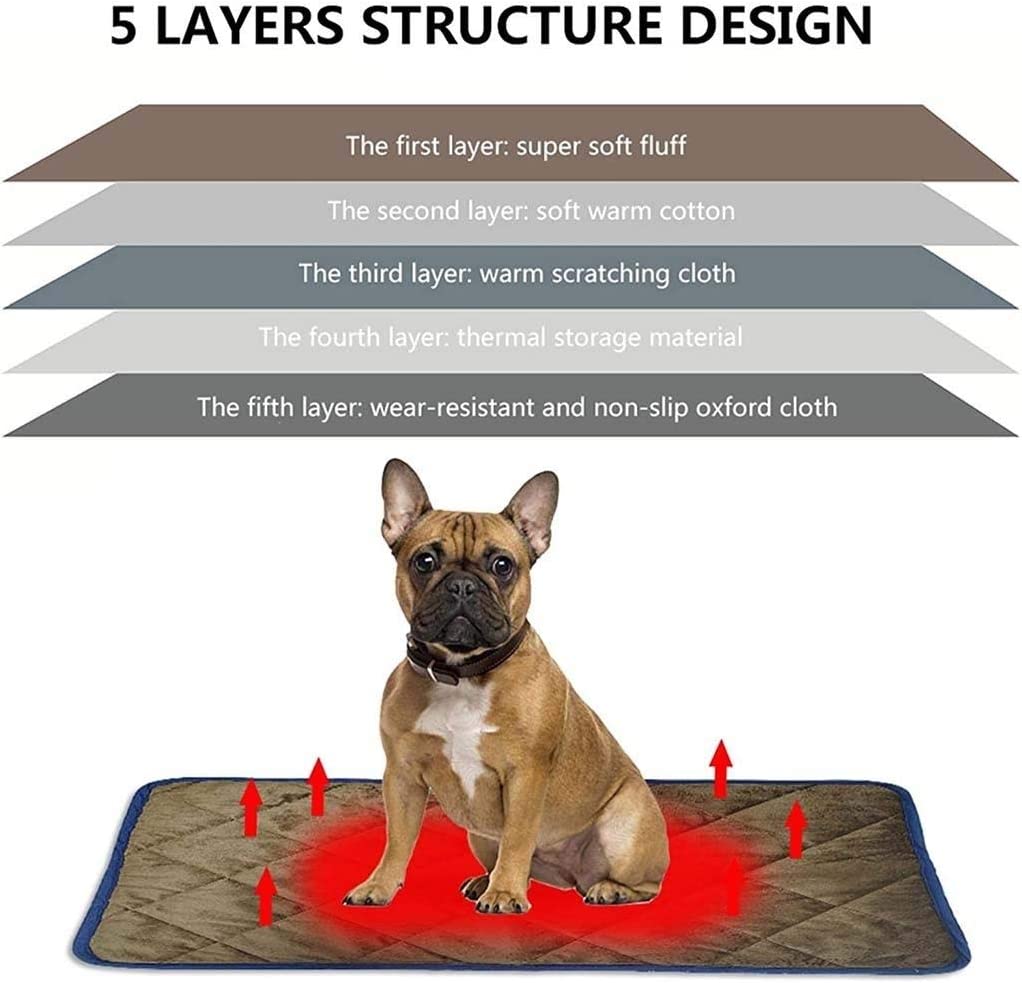 5 LAYERS STRUCTURE DESIGN

The first layer: super soft fluff

The second layer: soft warm cotton

The third layer: warm scratching cloth

The fourth layer: thermal storage material

The fifth layer: wear-resistant and non-slip oxford cloth