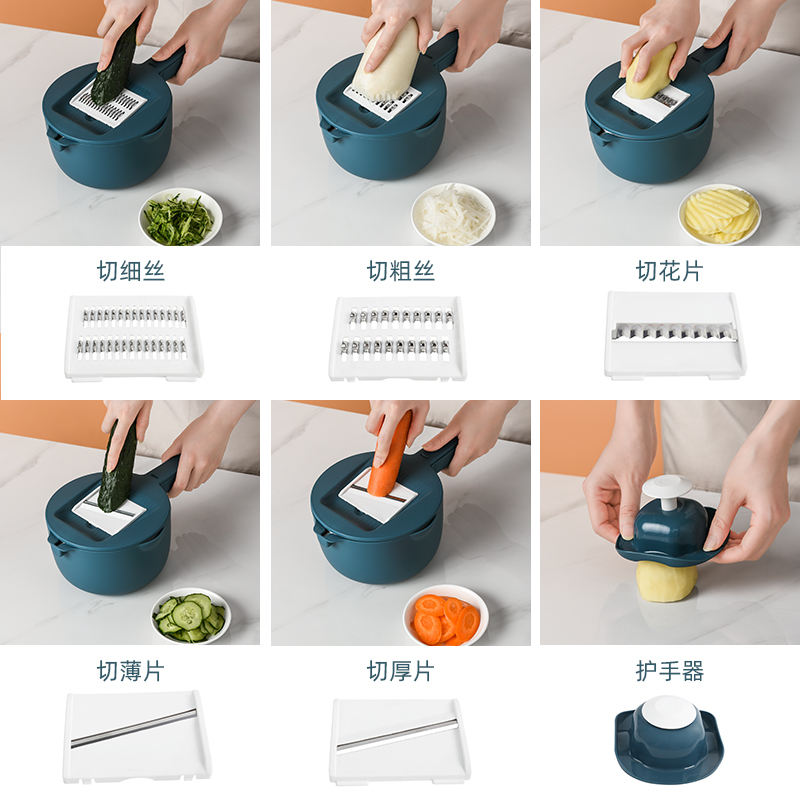 切细丝

切粗丝

切花片

切薄片

切厚片

护手器