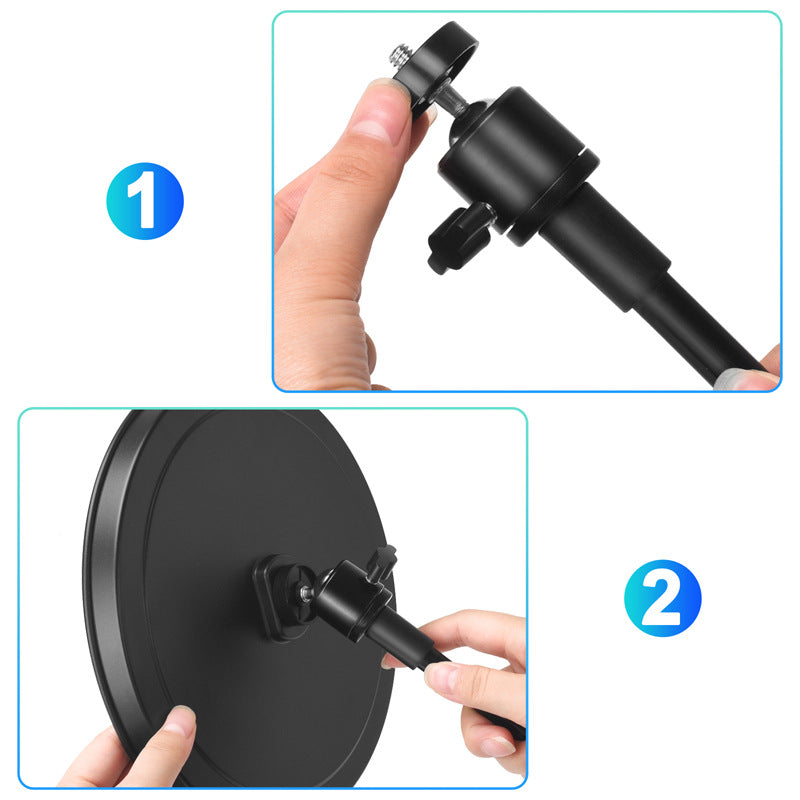 1

2