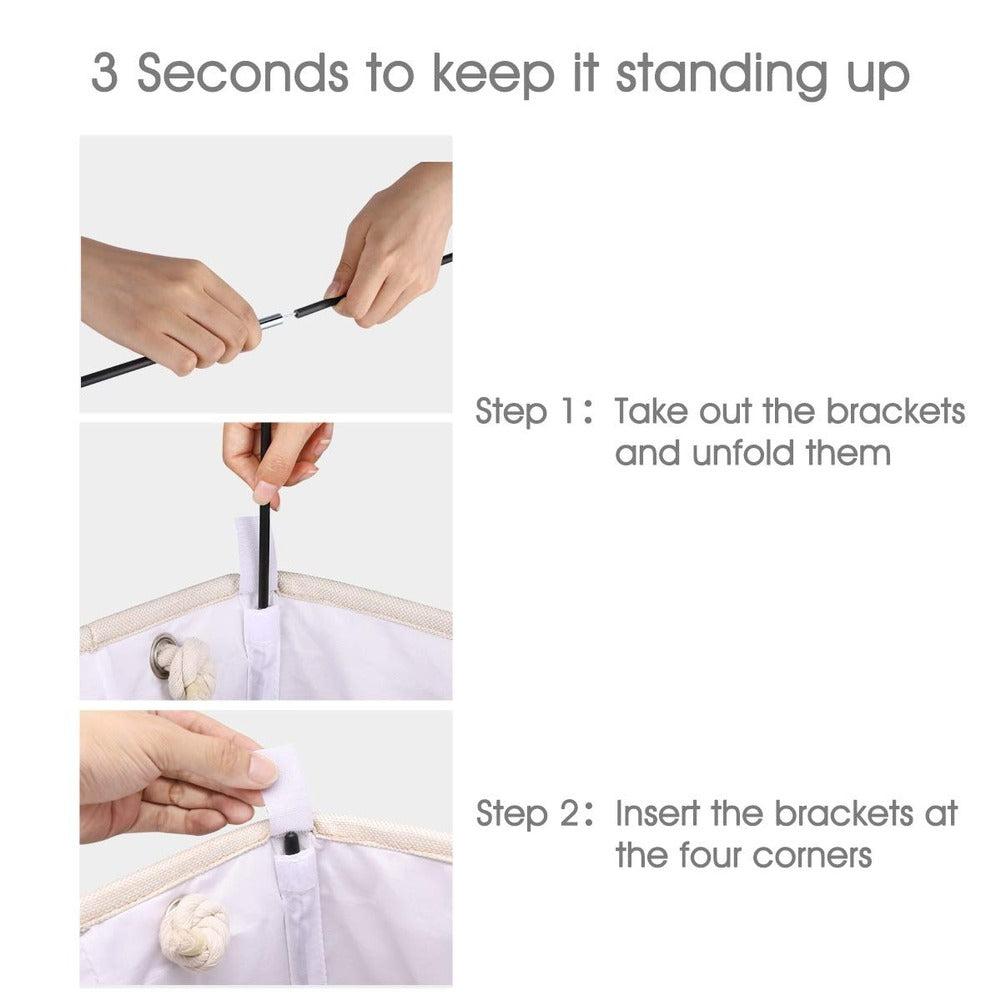 3 Seconds to keep it standing up

Step 1: Take out the brackets and unfold them

Step 2: Insert the brackets at the four corners