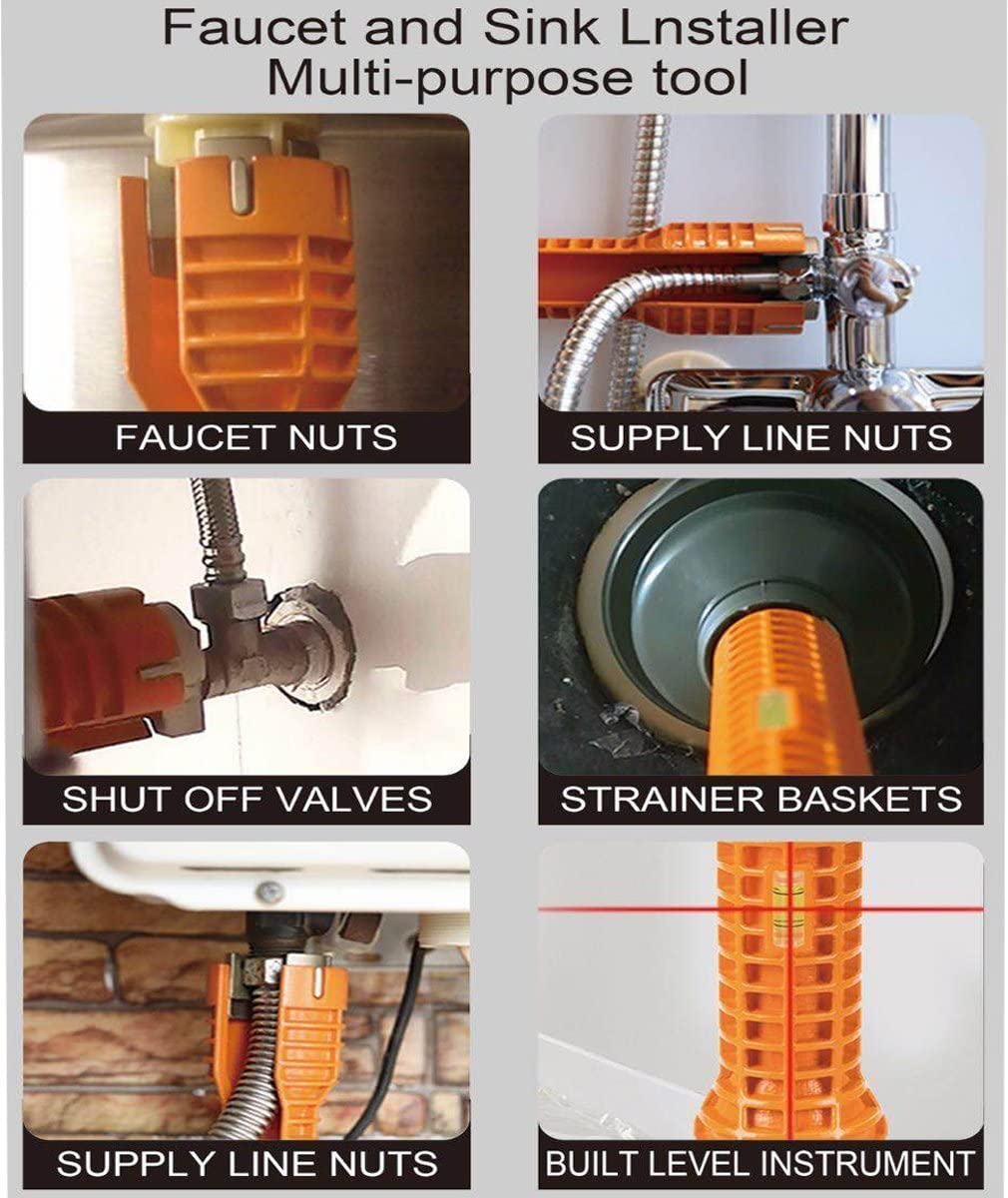 Faucet and Sink Lnstaller
Multi-purpose tool

FAUCET NUTS

SUPPLY LINE NUTS

SHUT OFF VALVES

STRAINER BASKETS

SUPPLY LINE NUTS

BUILT LEVEL INSTRUMENT