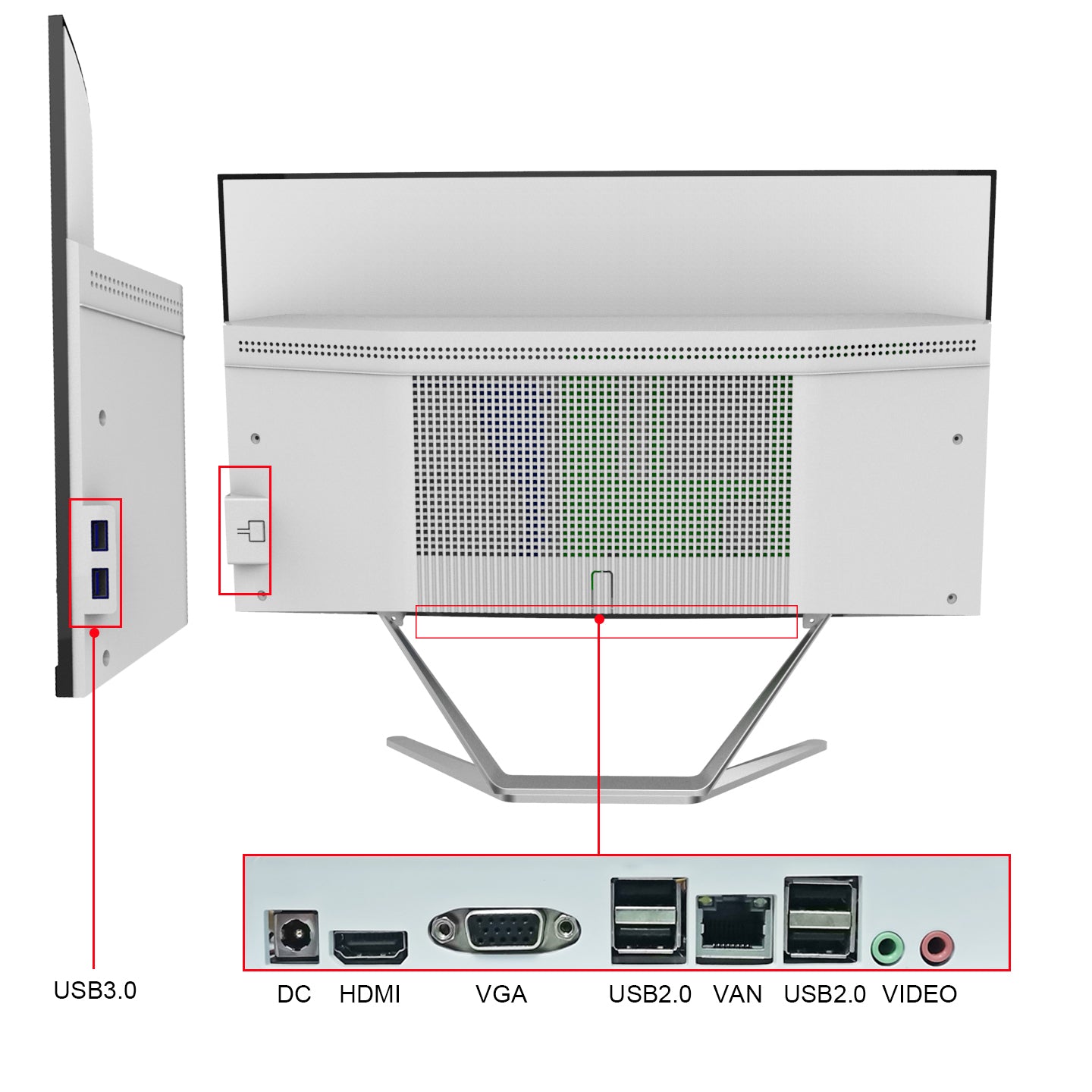 USB3.0

DC HDMI VGA USB2.0 VAN USB2.0 VIDEO