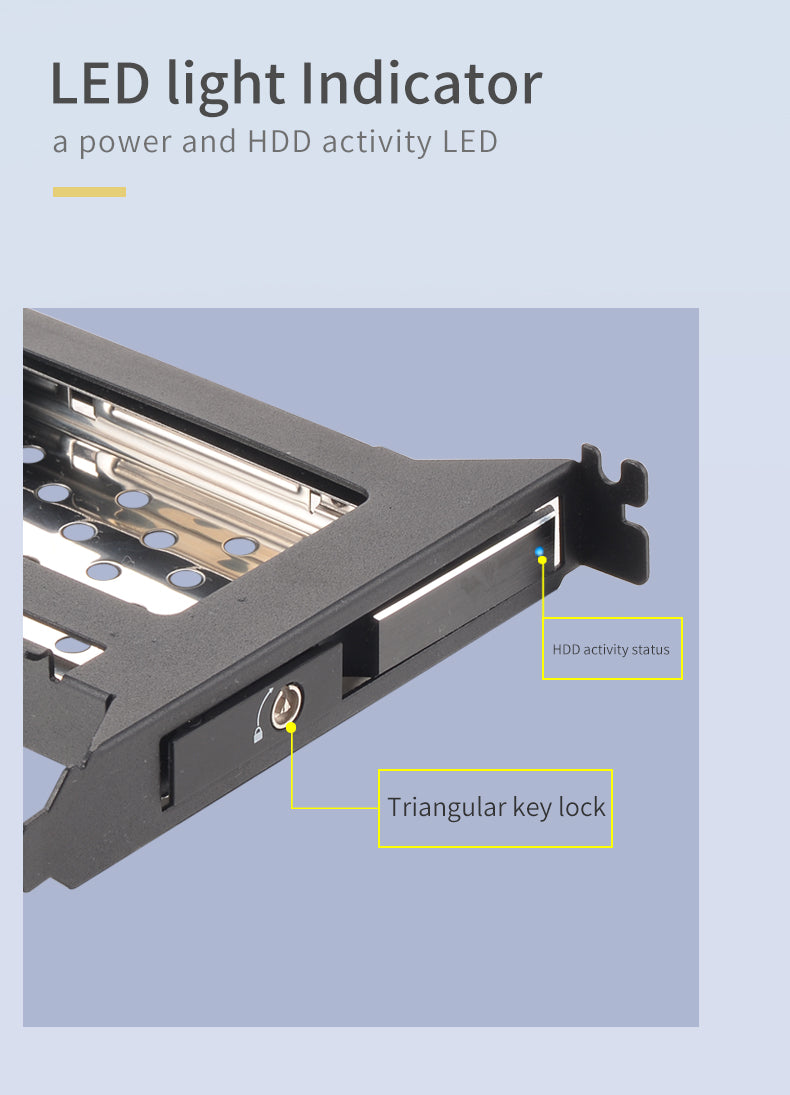 LED light Indicator
a power and HDD activity LED

HDD activity status

Triangular key lock