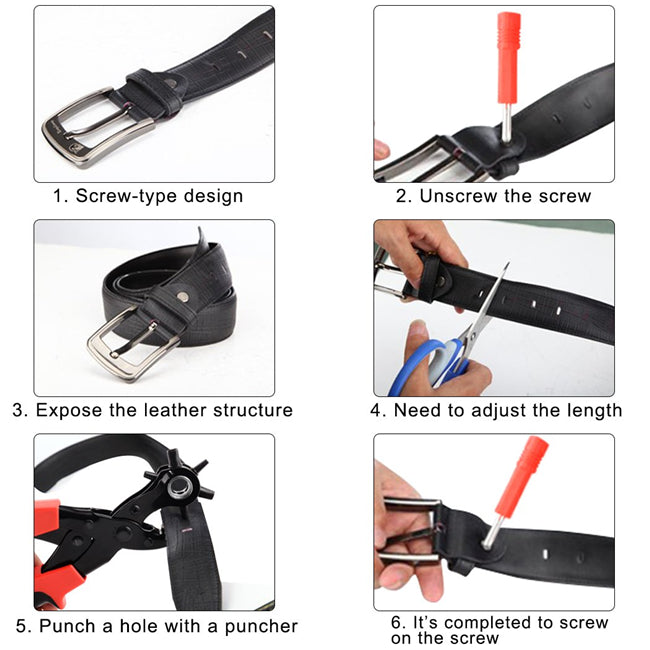 1. Screw-type design

2. Unscrew the screw

3. Expose the leather structure

4. Need to adjust the length

5. Punch a hole with a puncher

6. It's completed to screw on the screw