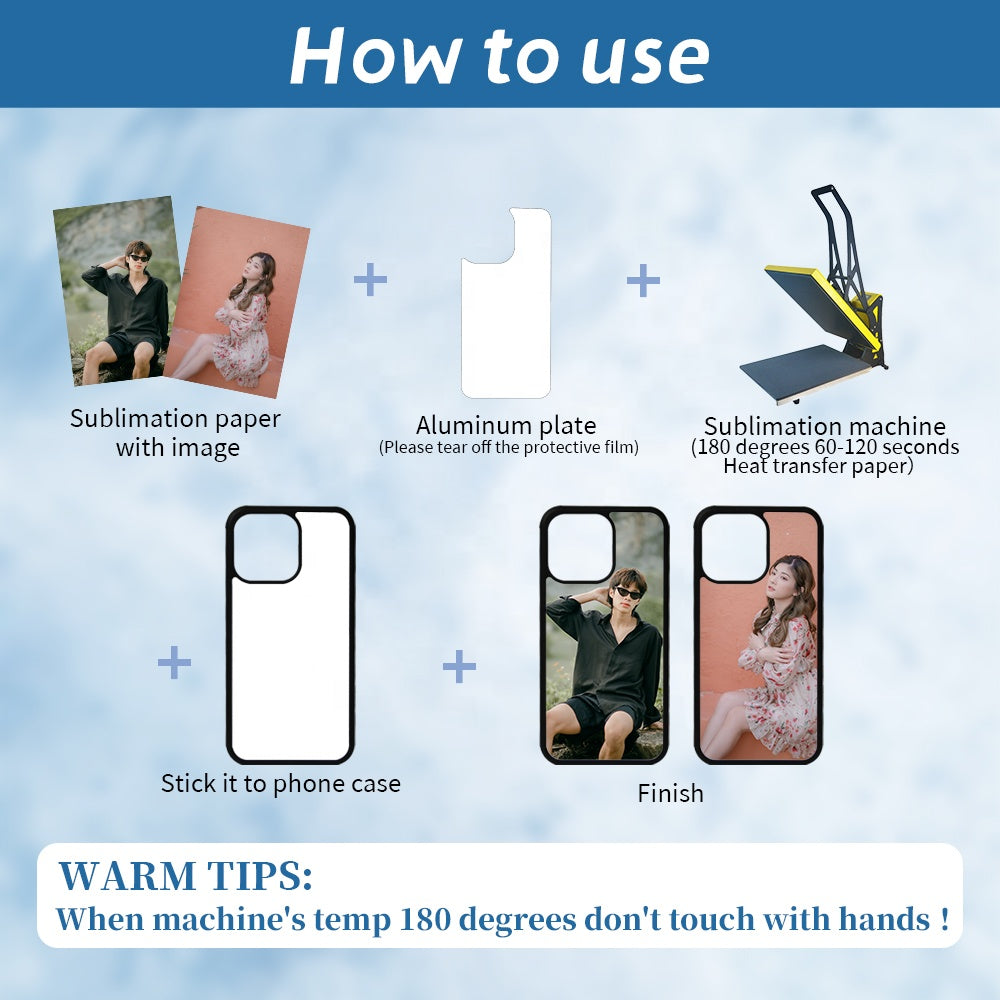 How to use

Sublimation paper with image

+

Aluminum plate
(Please tear off the protective film)

+

Sublimation machine
(180 degrees 60-120 seconds Heat transfer paper)

+

Stick it to phone case

+

Finish

WARM TIPS:
When machine's temp 180 degrees don't touch with hands !