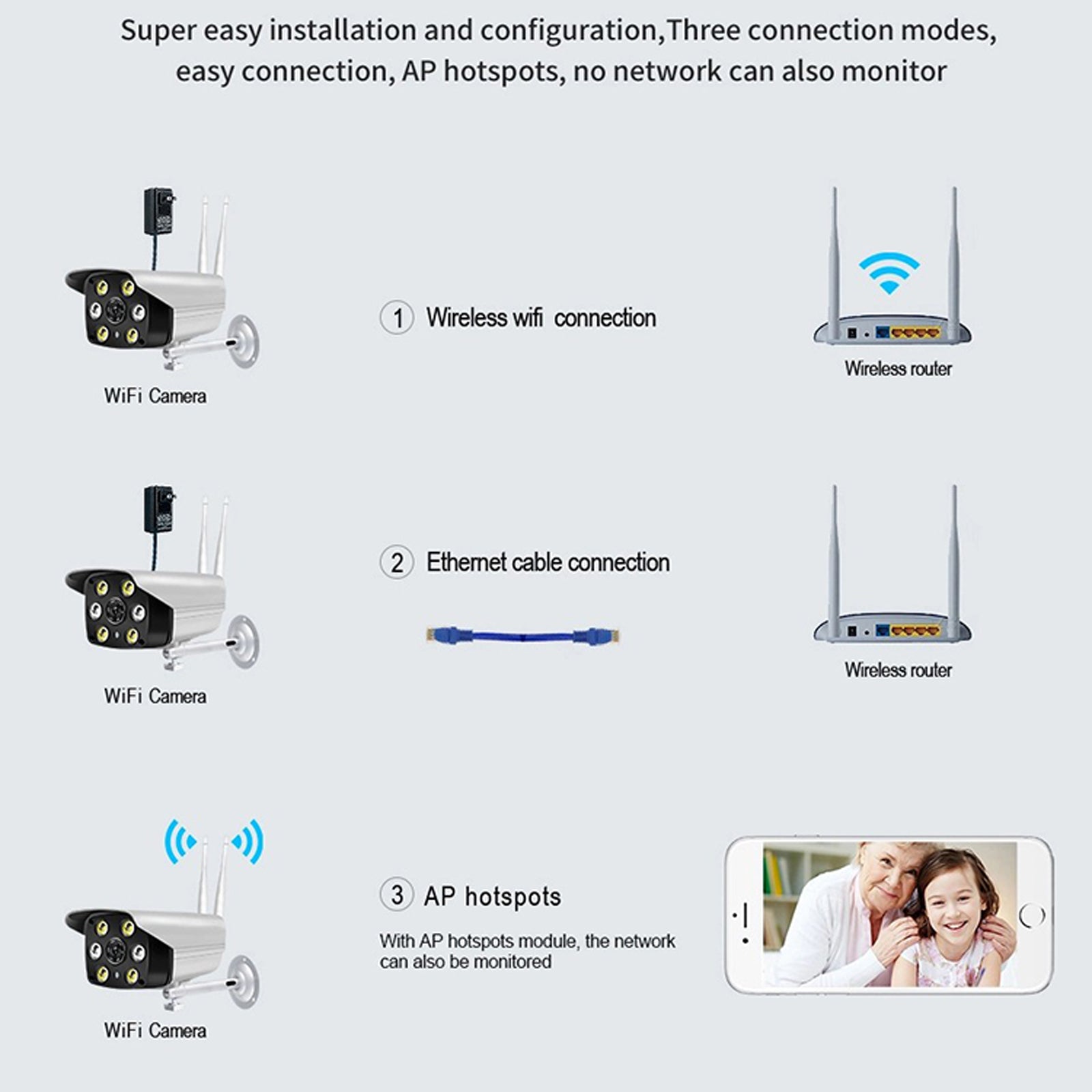 Super easy installation and configuration,Three connection modes, easy connection, AP hotspots, no network can also monitor

WiFi Camera

1 Wireless wifi connection

Wireless router

WiFi Camera

2 Ethernet cable connection

Wireless router

WiFi Camera

3 AP hotspots

With AP hotspots module, the network can also be monitored