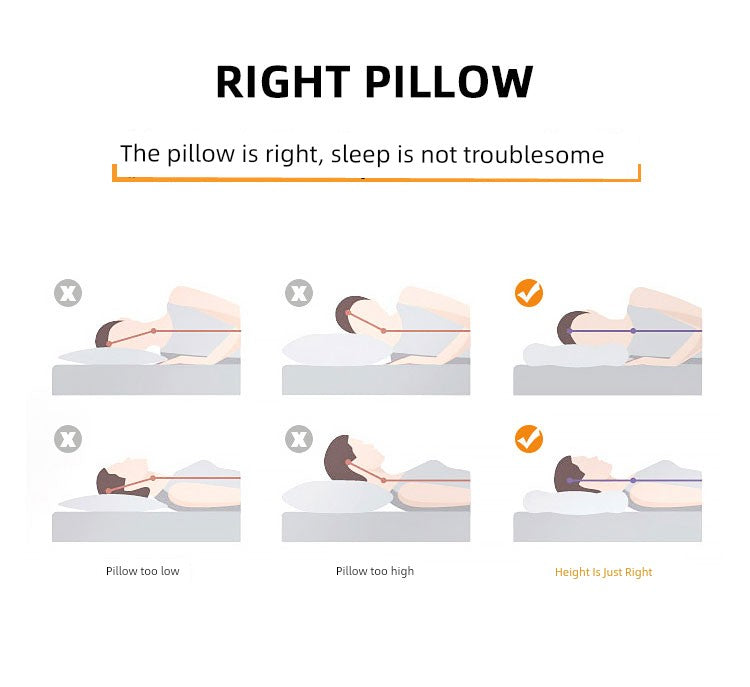 RIGHT PILLOW

The pillow is right, sleep is not troublesome

Pillow too low

Pillow too high

Height Is Just Right