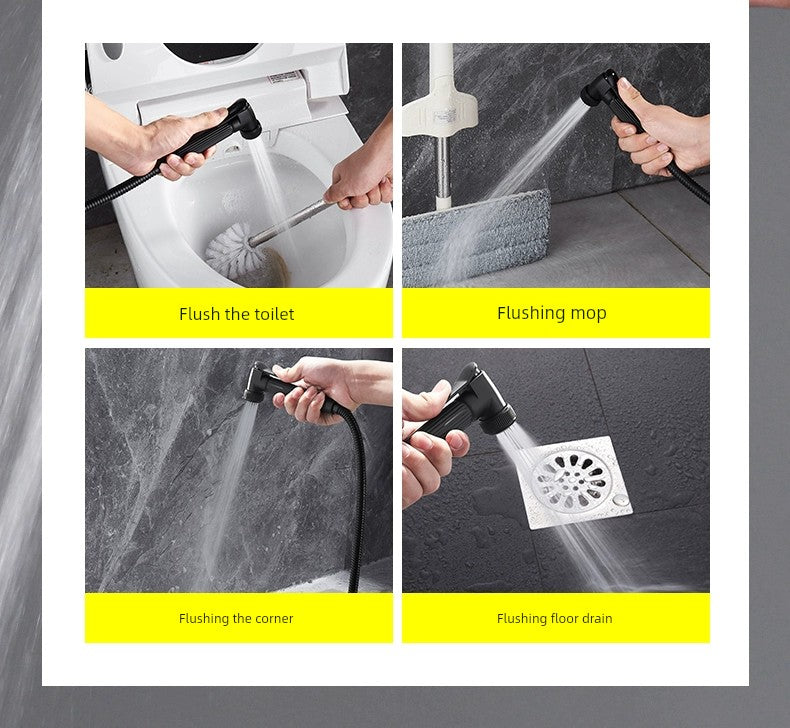 Flush the toilet

Flushing mop

Flushing the corner

Flushing floor drain