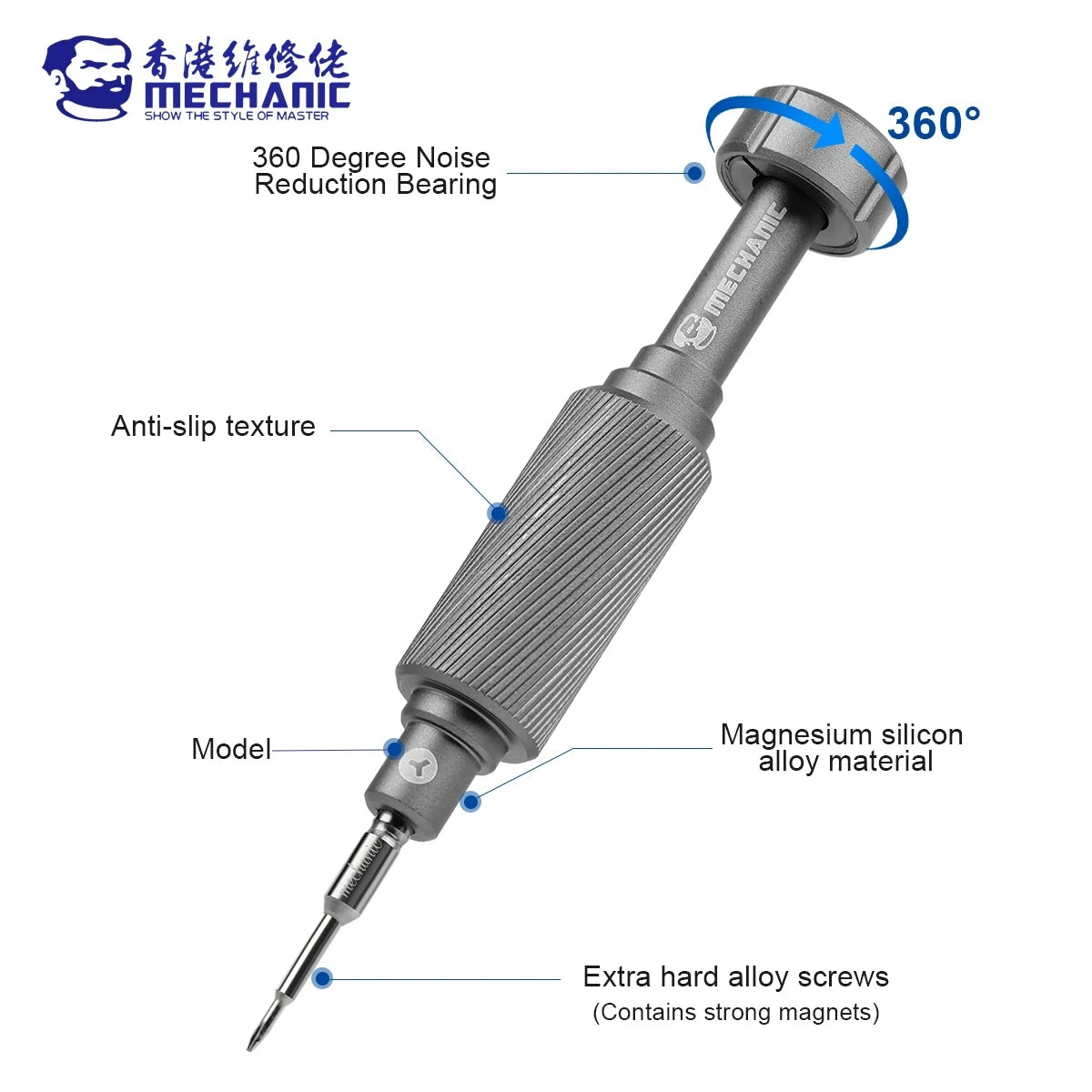 香港维修佬
MECHANIC
SHOW THE STYLE OF MASTER

360°

360 Degree Noise Reduction Bearing

MECHANIC

Anti-slip texture

Model

Magnesium silicon alloy material

mechanic

Extra hard alloy screws
(Contains strong magnets)