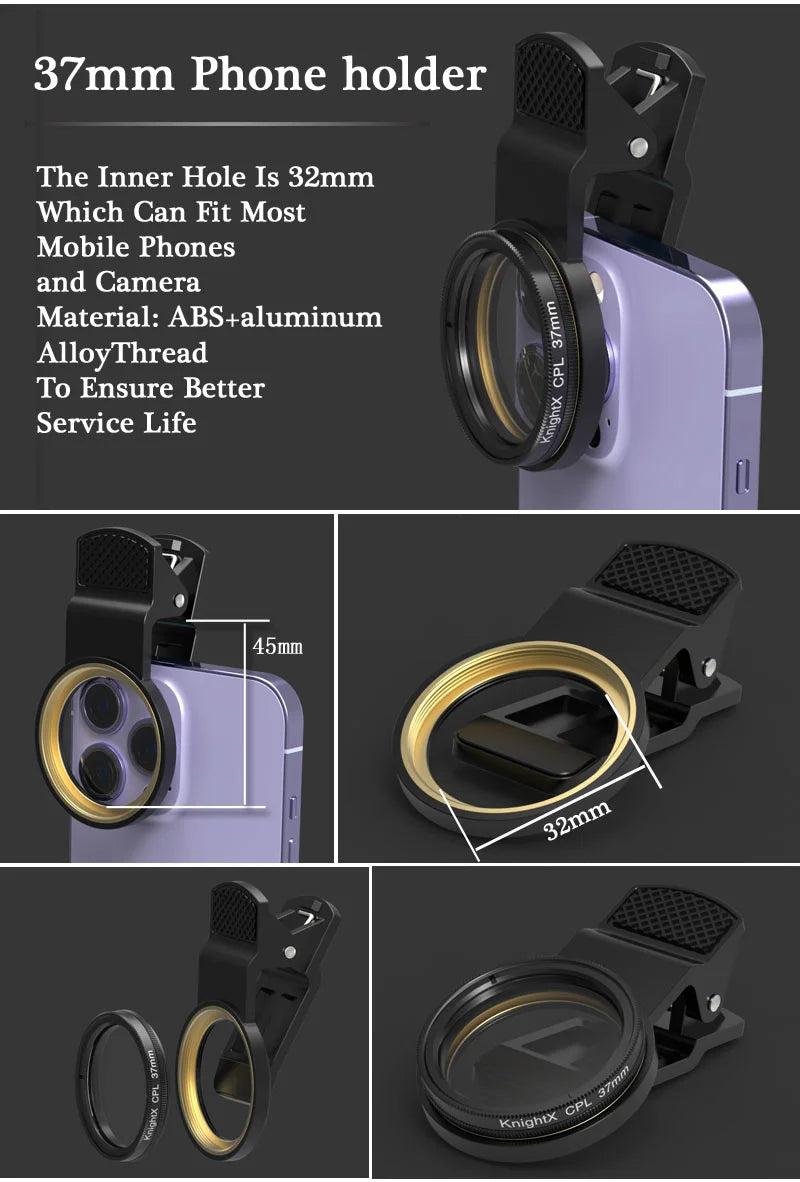 37mm Phone holder

The Inner Hole Is 32mm Which Can Fit Most Mobile Phones and Camera
Material: ABS+aluminum AlloyThread To Ensure Better Service Life

KnightX CPL 37mm

45mm

32mm

KnightX CPL 37mm

KnightX CPL 37mm