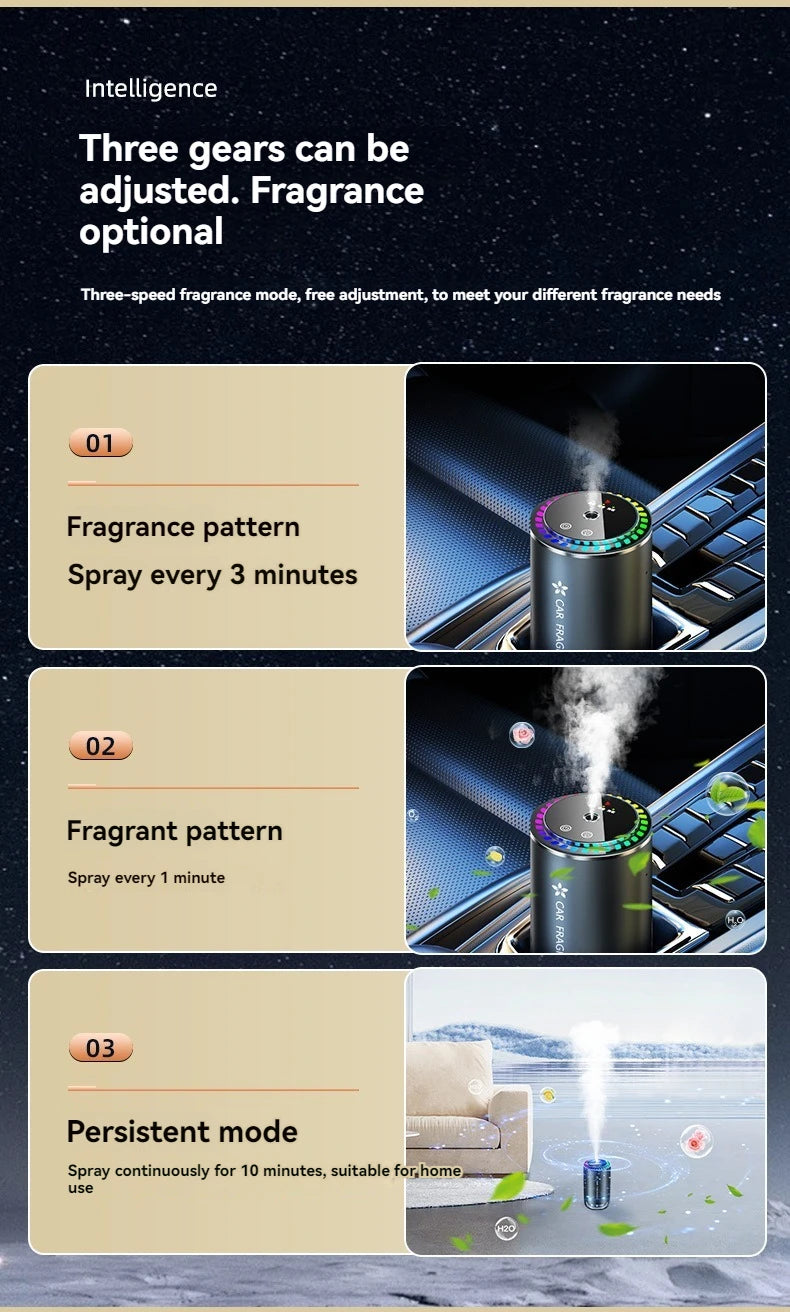 Intelligence

Three gears can be adjusted. Fragrance optional

Three-speed fragrance mode, free adjustment, to meet your different fragrance needs

01

Fragrance pattern

Spray every 3 minutes

CAR FRAG

02

Fragrant pattern

Spray every 1 minute

CAR FRAG

$H_2O$

03

Persistent mode

Spray continuously for 10 minutes, suitable for home use

H2O