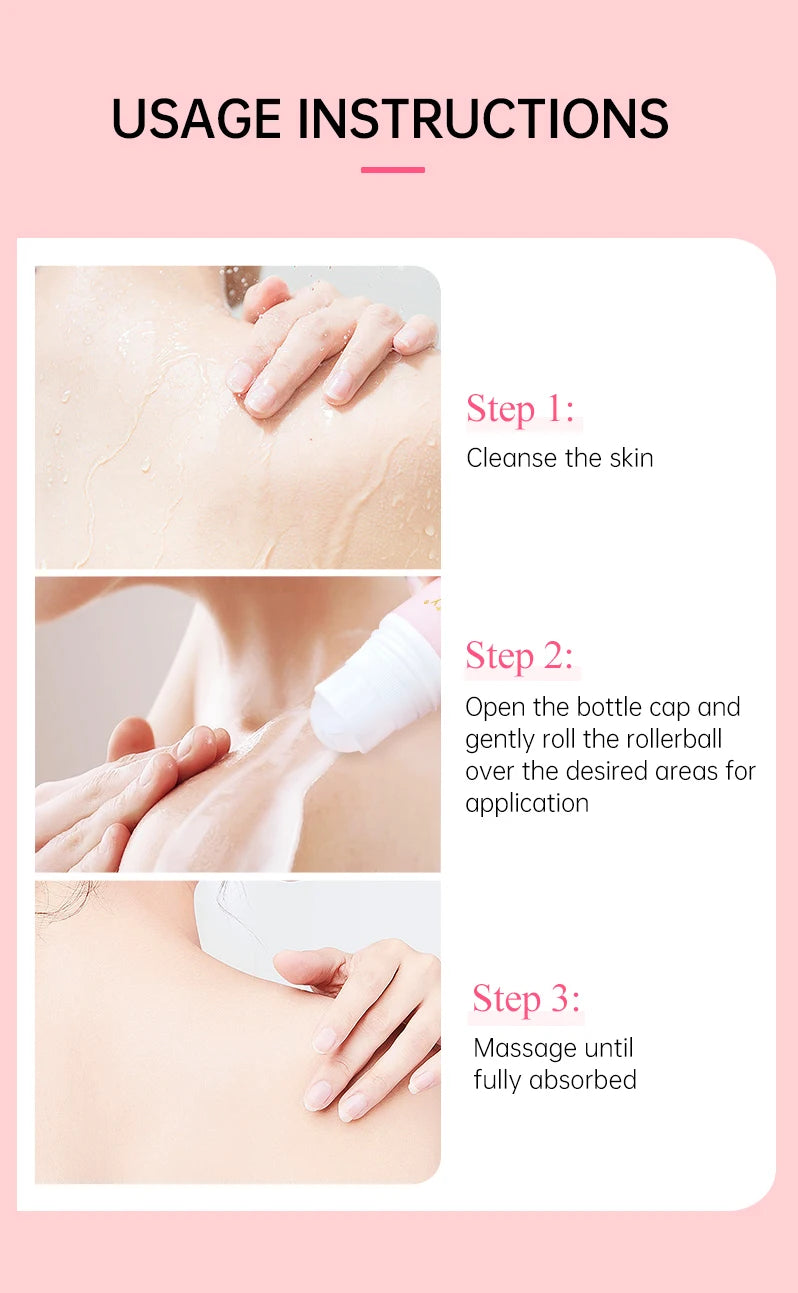 USAGE INSTRUCTIONS

Step 1:
Cleanse the skin

Step 2:
Open the bottle cap and gently roll the rollerball over the desired areas for application

Step 3:
Massage until fully absorbed