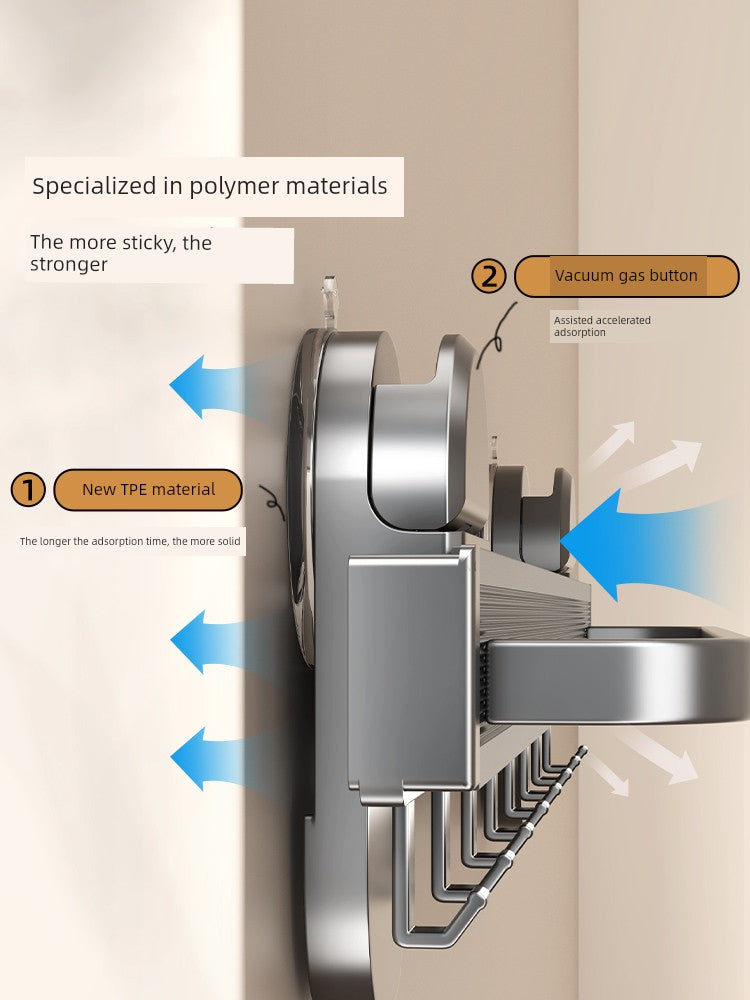 Specialized in polymer materials

The more sticky, the stronger

2 Vacuum gas button

Assisted accelerated adsorption

1 New TPE material

The longer the adsorption time, the more solid