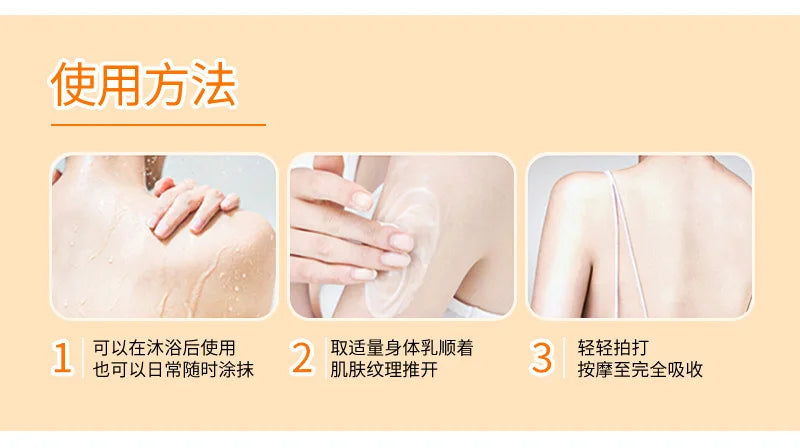 使用方法

1 可以在沐浴后使用
也可以日常随时涂抹

2 取适量身体乳顺着
肌肤纹理推开

3 轻轻拍打
按摩至完全吸收