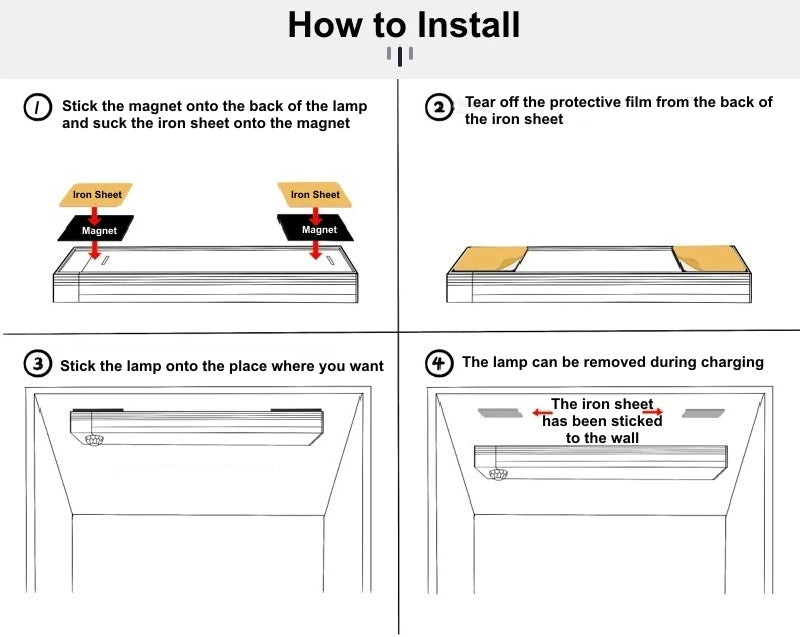 How to Install

1 Stick the magnet onto the back of the lamp and suck the iron sheet onto the magnet

Iron Sheet
Magnet
Iron Sheet
Magnet

2 Tear off the protective film from the back of the iron sheet

3 Stick the lamp onto the place where you want

4 The lamp can be removed during charging

The iron sheet has been sticked to the wall