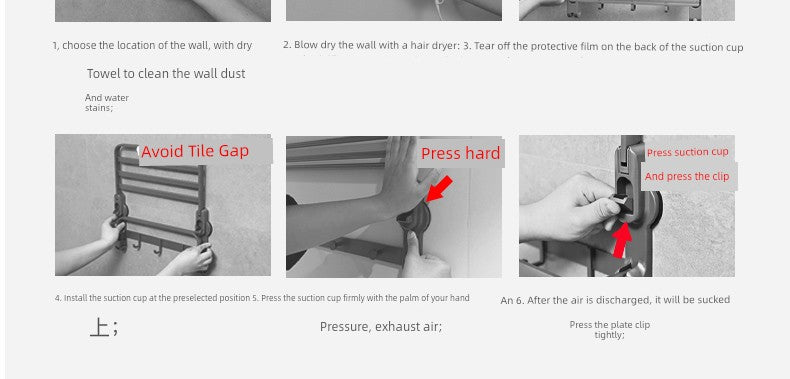 1, choose the location of the wall, with dry

Towel to clean the wall dust

And water stains;

2. Blow dry the wall with a hair dryer: 3. Tear off the protective film on the back of the suction cup

Avoid Tile Gap

Press hard

Press suction cup

And press the clip

4. Install the suction cup at the preselected position 5. Press the suction cup firmly with the palm of your hand

上;

Pressure, exhaust air;

An 6. After the air is discharged, it will be sucked

Press the plate clip tightly;