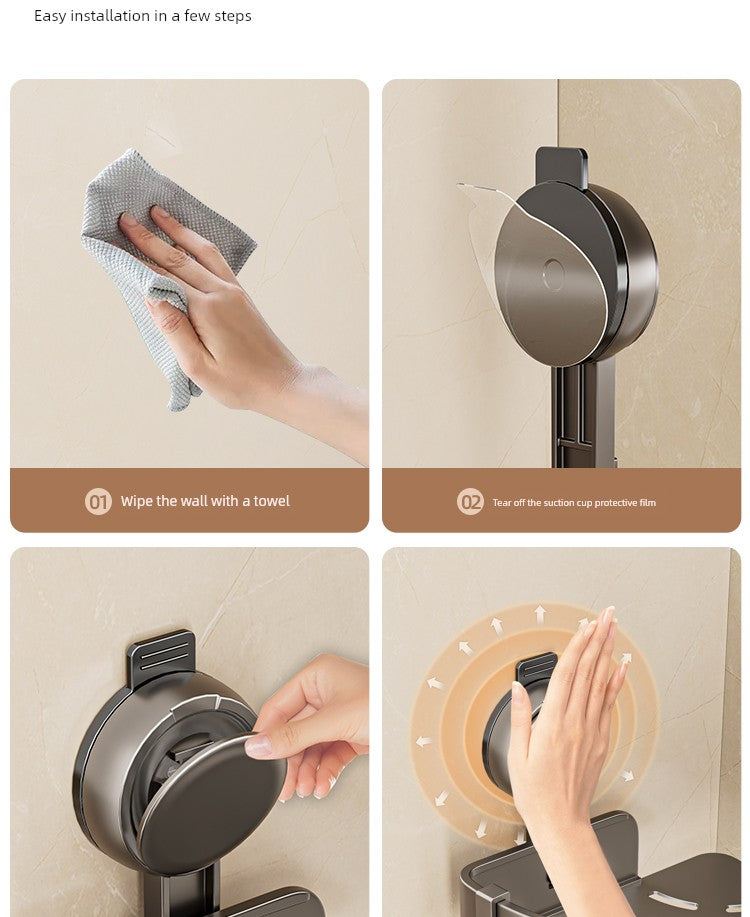 Easy installation in a few steps

01 Wipe the wall with a towel

02 Tear off the suction cup protective film