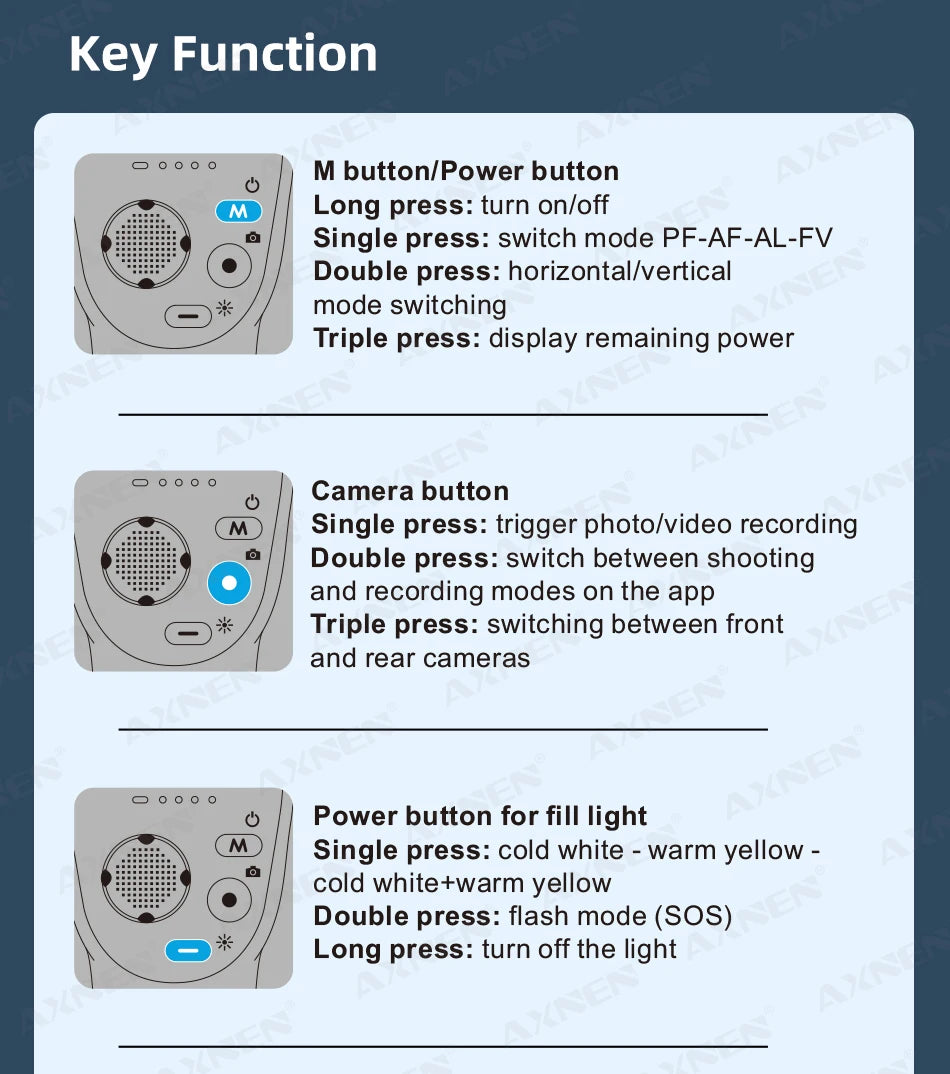 Key Function

M

M button/Power button
Long press: turn on/off
Single press: switch mode PF-AF-AL-FV
Double press: horizontal/vertical mode switching
Triple press: display remaining power

M

Camera button
Single press: trigger photo/video recording
Double press: switch between shooting and recording modes on the app
Triple press: switching between front and rear cameras

M

Power button for fill light
Single press: cold white - warm yellow - cold white+warm yellow
Double press: flash mode (SOS)
Long press: turn off the light

AXNEN