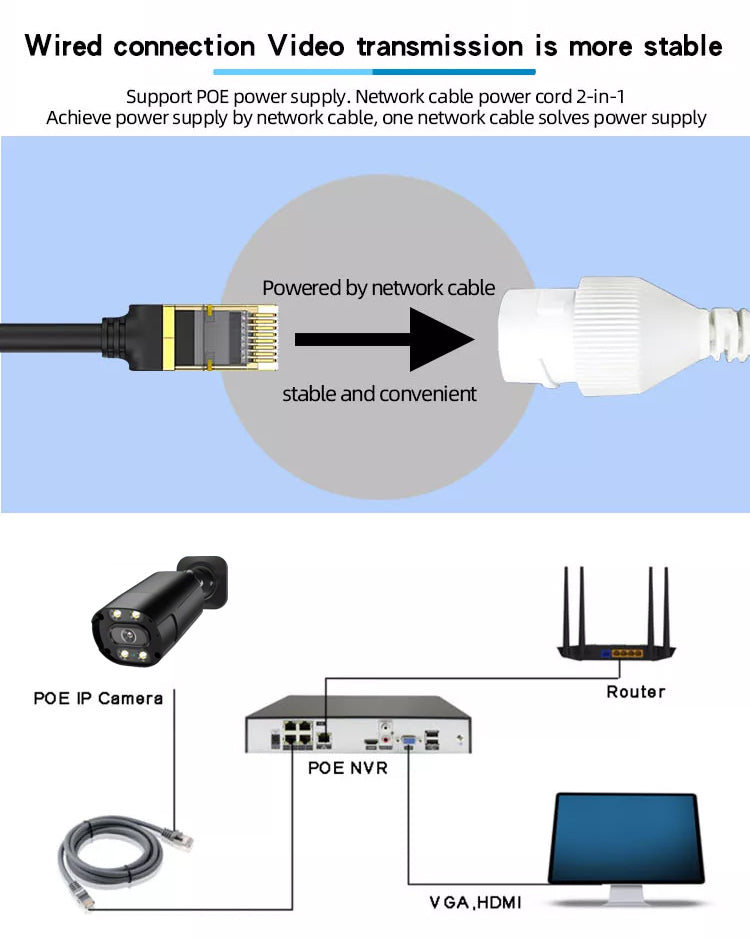 Wired connection Video transmission is more stable

Support POE power supply. Network cable power cord 2-in-1
Achieve power supply by network cable, one network cable solves power supply

Powered by network cable

stable and convenient

POE IP Camera

Router

POE NVR

VGA,HDMI