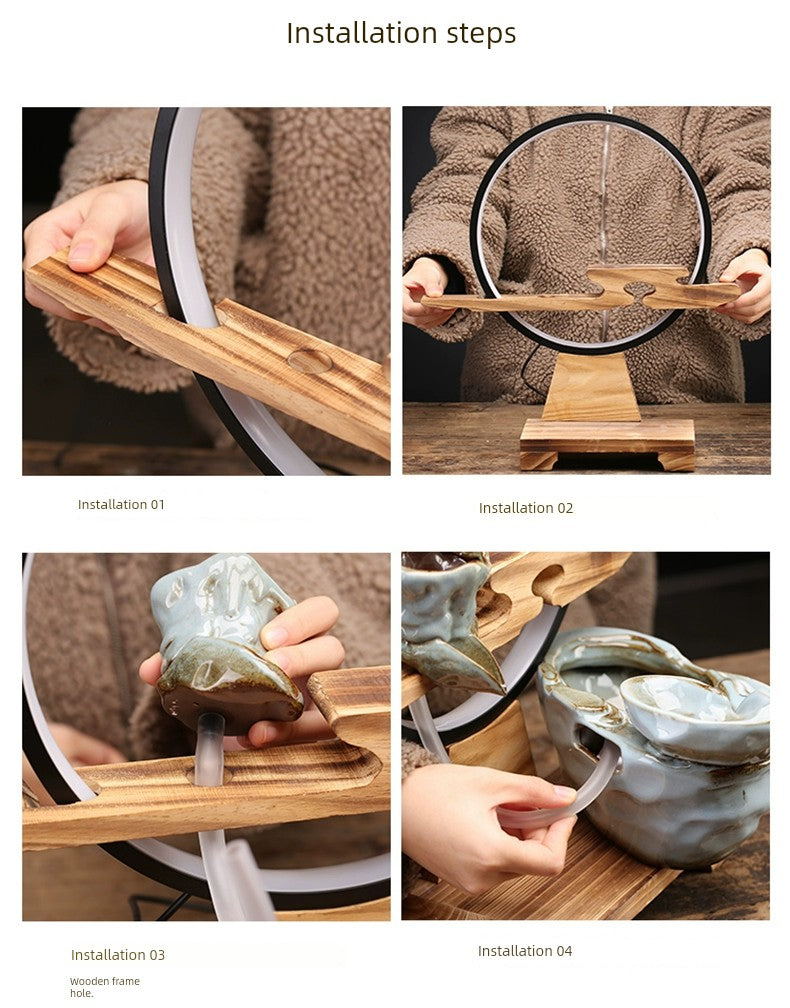 Installation steps

Installation 01

Installation 02

Installation 03

Wooden frame hole.

Installation 04