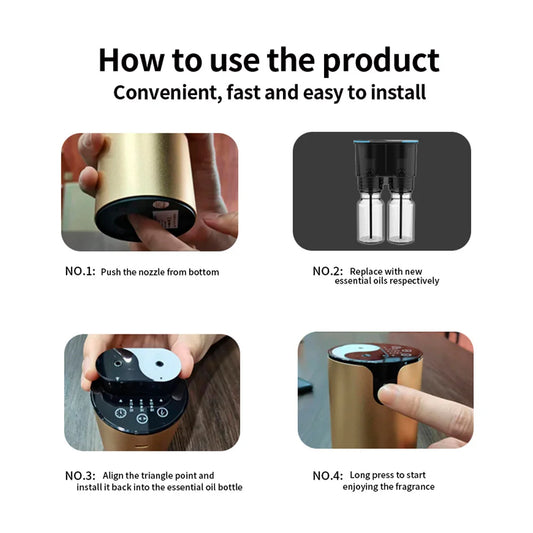 How to use the product
Convenient, fast and easy to install

NO.1: Push the nozzle from bottom

NO.2: Replace with new essential oils respectively

NO.3: Align the triangle point and install it back into the essential oil bottle

NO.4: Long press to start enjoying the fragrance